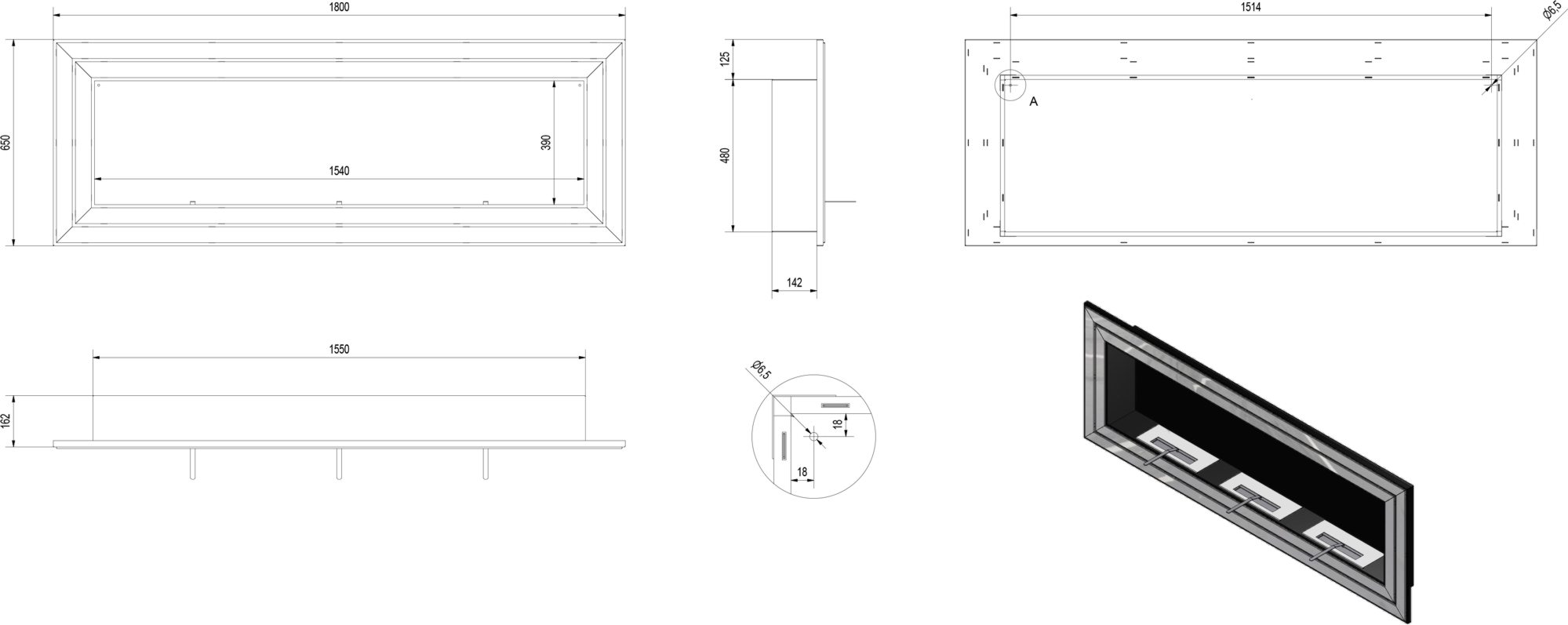 1800

650

390

1540

125

480

142

1514

Ø6,5

A

1550

162

Ø6,5

18

18